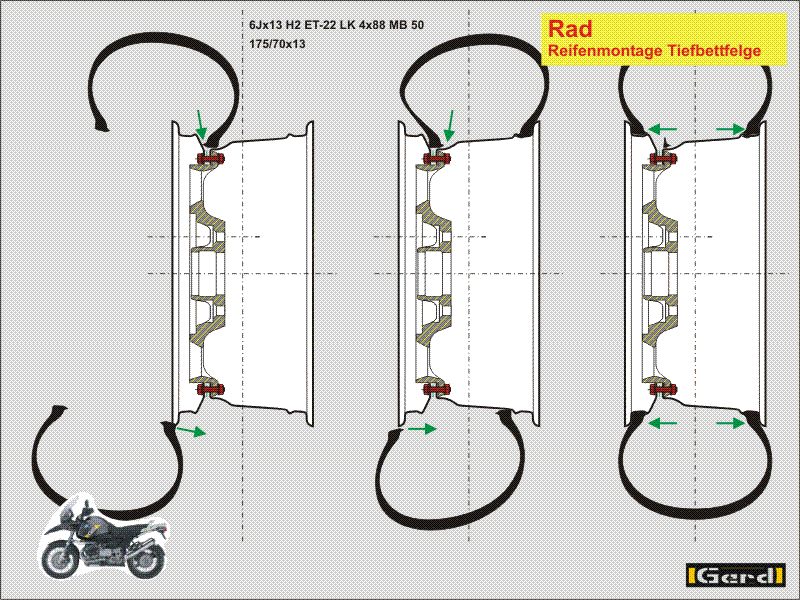 6Jx13 H2 ET-22 LK 4x88 MB 50
175/70x13

Rad
Reifenmontage Tiefbettfelge

Gerd