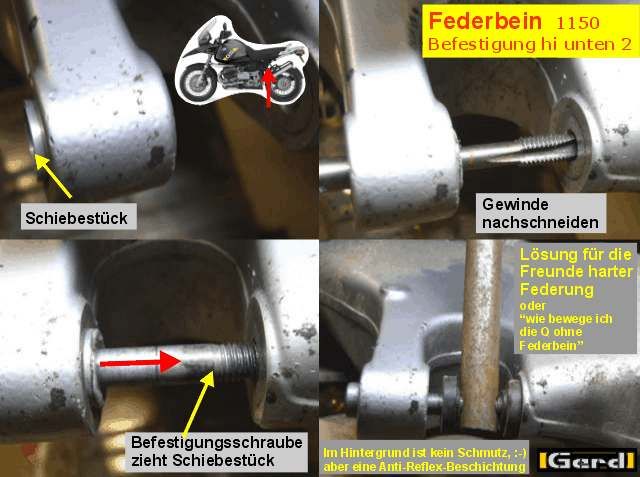 Federbein 1150
Befestigung hi unten 2

Schiebestück

Gewinde nachschneiden

Befestigungsschraube zieht Schiebestück

Lösung für die Freunde harter Federung
oder
"wie bewege ich die Q ohne Federbein"

Im Hintergrund ist kein Schmutz, :-) aber eine Anti-Reflex-Beschichtung

Gerd