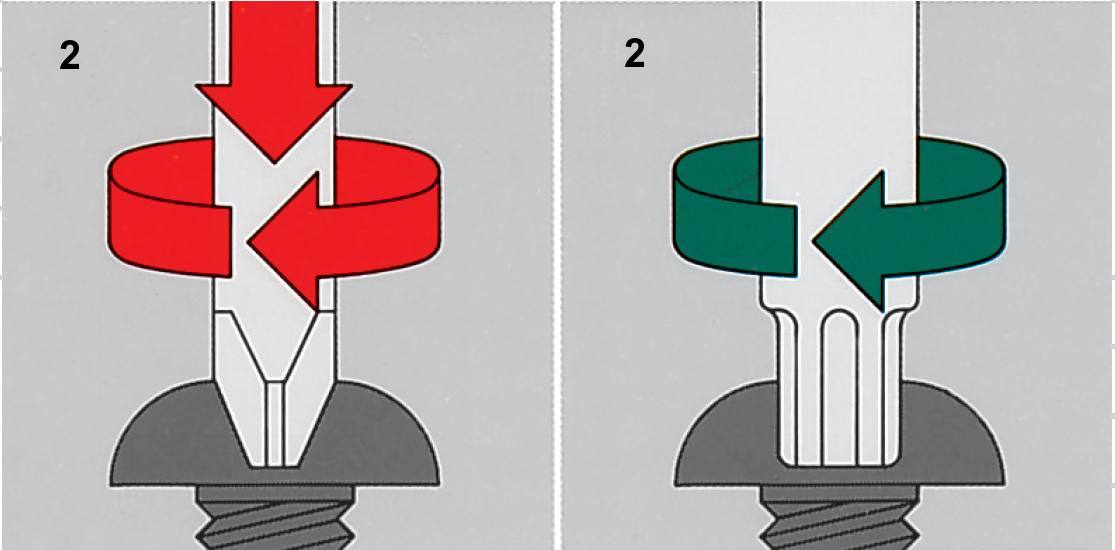 2

2