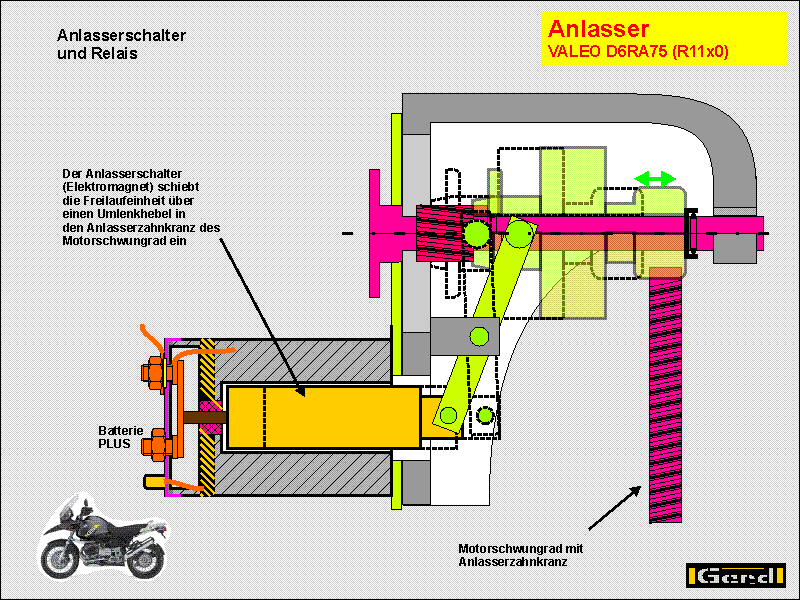 Anlasserschalter
und Relais

Anlasser
VALEO D6RA75 (R11x0)

Der Anlasserschalter (Elektromagnet) schiebt die Freilaufeinheit über einen Umlenkhebel in den Anlasserzahnkranz des Motorschwungrad ein

Batterie
PLUS

Motorschwungrad mit
Anlasserzahnkranz

Gerd