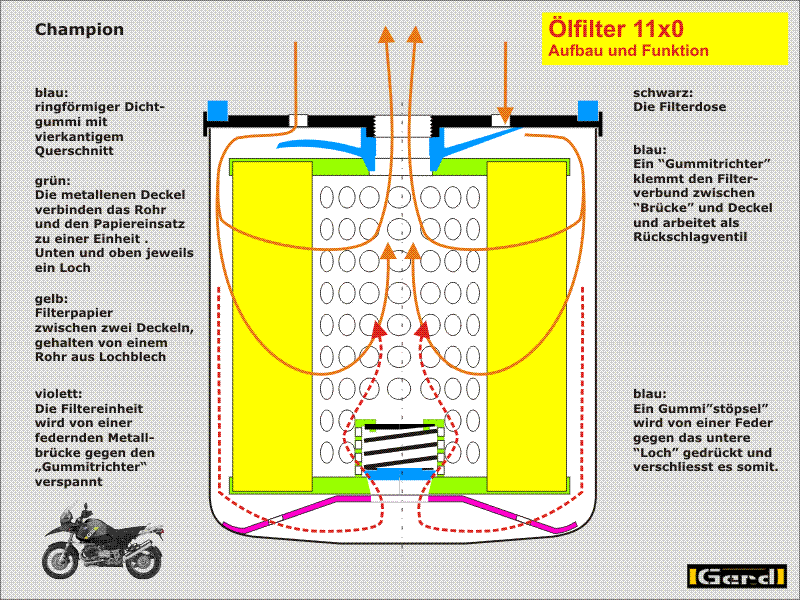 Champion

Ölfilter 11x0
Aufbau und Funktion

blau:
ringförmiger Dichtgummi mit vierkantigem Querschnitt

grün:
Die metallenen Deckel verbinden das Rohr und den Papiereinsatz zu einer Einheit .
Unten und oben jeweils ein Loch

gelb:
Filterpapier zwischen zwei Deckeln, gehalten von einem Rohr aus Lochblech

violett:
Die Filtereinheit wird von einer federnden Metallbrücke gegen den „Gummitrichter“ verspannt

schwarz:
Die Filterdose

blau:
Ein “Gummitrichter” klemmt den Filterverbund zwischen “Brücke” und Deckel und arbeitet als Rückschlagventil

blau:
Ein Gummi”stöpsel” wird von einer Feder gegen das untere “Loch” gedrückt und verschliesst es somit.

Gerd